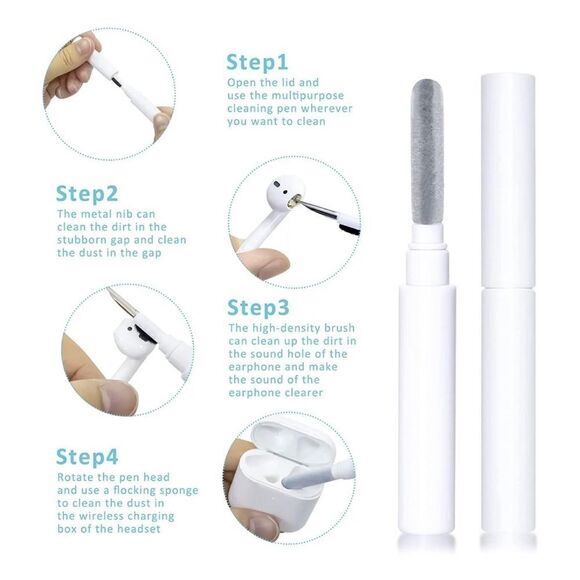 Step1
Open the lid and use the multipurpose cleaning pen wherever you want to clean

Step2
The metal nib can clean the dirt in the stubborn gap and clean the dust in the gap

Step3
The high-density brush can clean up the dirt in the sound hole of the earphone and make the sound of the earphone clearer

Step4
Rotate the pen head and use a flocking sponge to clean the dust in the wireless charging box of the headset